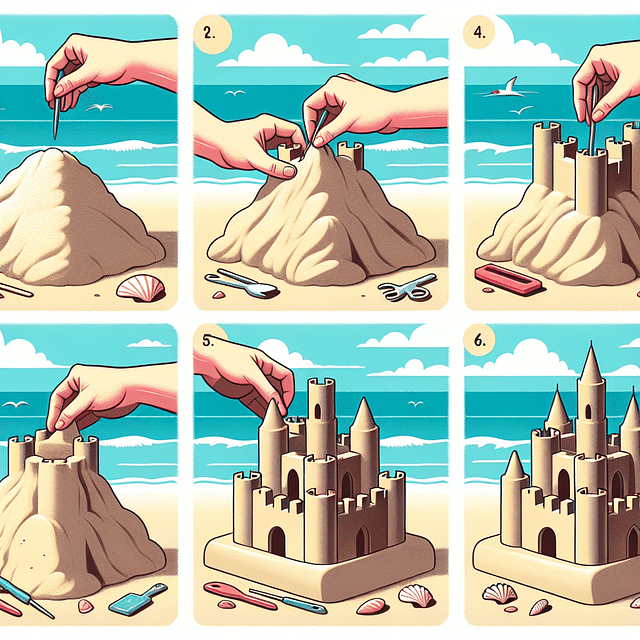 2.

4.

5.

6.